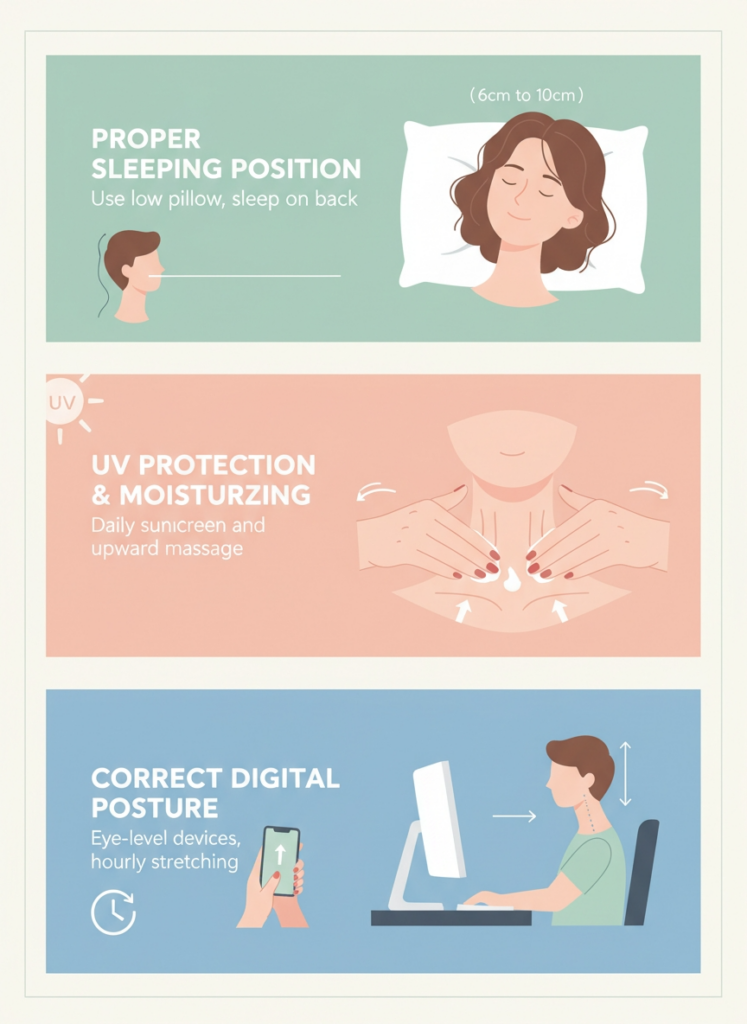 (6cm to 10cm)

PROPER SLEEPING POSITION

Use low pillow, sleep on back

UV

UV PROTECTION & MOISTURZING

Daily sunicreen and upward massage

CORRECT DIGITAL POSTURE

Eye-level devices, hourly stretching